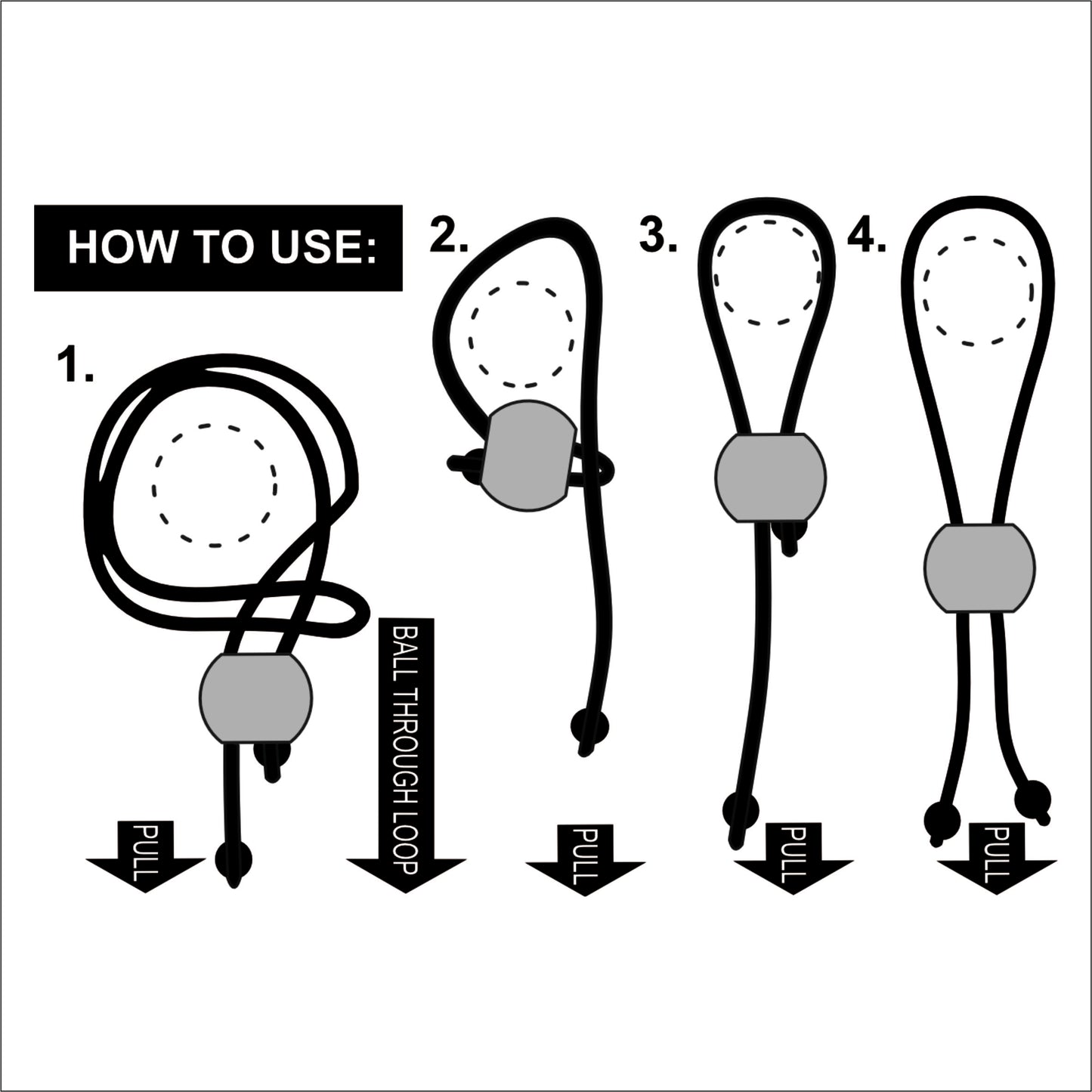 HOW TO USE:

1.

PULL

BALL THROUGH LOOP

2.

PULL

3.

PULL

4.

PULL